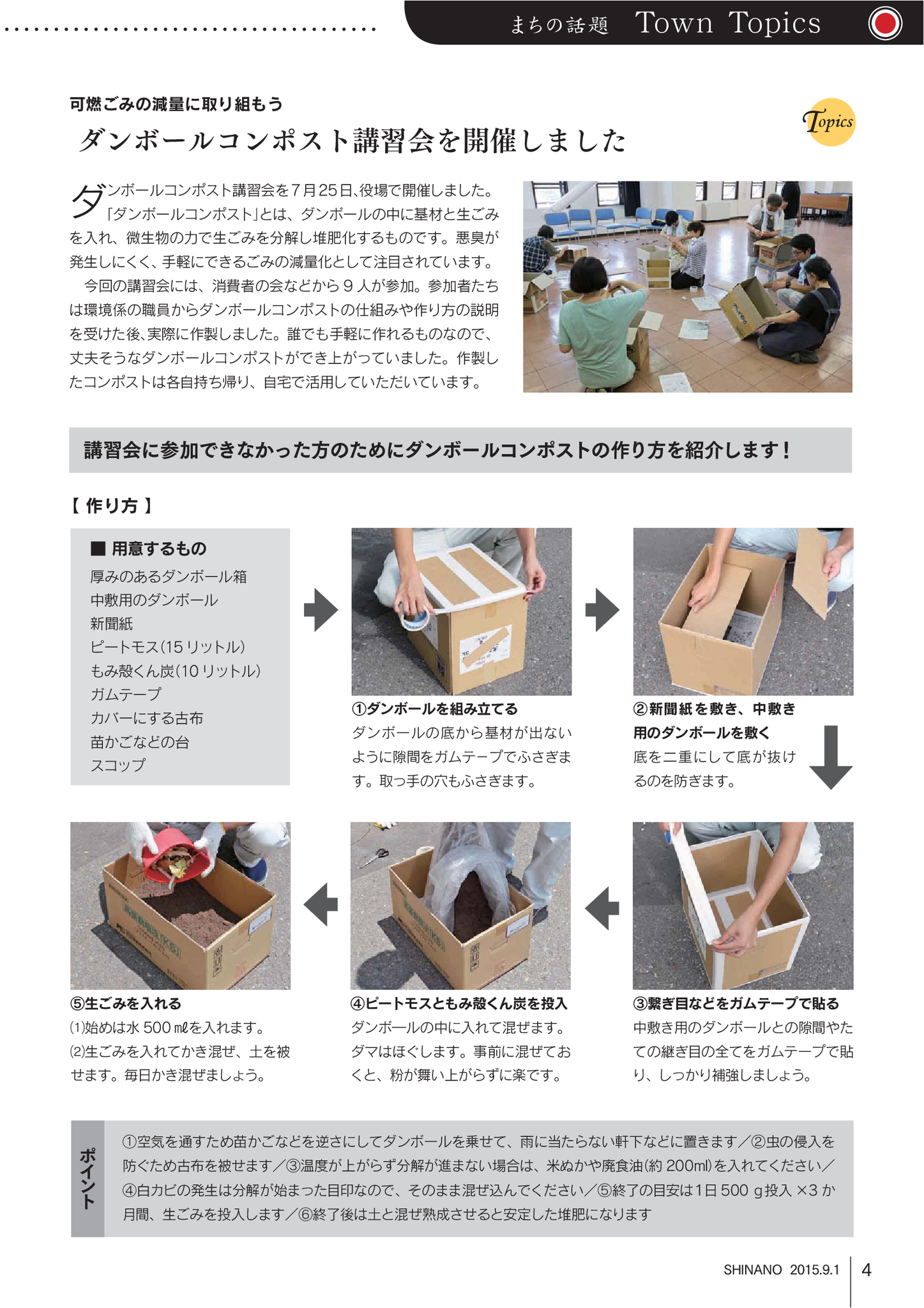 まちの話題 Town Topics

可燃ごみの減量に取り組もう
ダンボールコンポスト講習会を開催しました

Topics

ダンボールコンポスト講習会を7月25日､役場で開催しました。「ダンボールコンポスト」とは、ダンボールの中に基材と生ごみを入れ、微生物の力で生ごみを分解し堆肥化するものです。悪臭が発生しにくく、手軽にできるごみの減量化として注目されています。

今回の講習会には、消費者の会などから9人が参加。参加者たちは環境係の職員からダンボールコンポストの仕組みや作り方の説明を受けた後､実際に作製しました。誰でも手軽に作れるものなので、丈夫そうなダンボールコンポストができ上がっていました。作製したコンポストは各自持ち帰り、自宅で活用していただいています。

講習会に参加できなかった方のためにダンボールコンポストの作り方を紹介します！

【 作り方 】

■ 用意するもの
厚みのあるダンボール箱
中敷用のダンボール
新聞紙
ピートモス(15 リットル)
もみ殻くん炭(10 リットル)
ガムテープ
カバーにする古布
苗かごなどの台
スコップ

①ダンボールを組み立てる
ダンボールの底から基材が出ないように隙間をガムテープでふさぎます。取っ手の穴もふさぎます。

②新聞紙を敷き、中敷き用のダンボールを敷く
底を二重にして底が抜けるのを防ぎます。

③繋ぎ目などをガムテープで貼る
中敷き用のダンボールとの隙間やたての継ぎ目の全てをガムテープで貼り、しっかり補強しましょう。

④ピートモスともみ殻くん炭を投入
ダンボールの中に入れて混ぜます。ダマはほぐします。事前に混ぜておくと、粉が舞い上がらずに楽です。

⑤生ごみを入れる
(1)始めは水 500 mℓを入れます。
(2)生ごみを入れてかき混ぜ、土を被せます。毎日かき混ぜましょう。

ポイント
①空気を通すため苗かごなどを逆さにしてダンボールを乗せて、雨に当たらない軒下などに置きます／②虫の侵入を防ぐため古布を被せます／③温度が上がらず分解が進まない場合は、米ぬかや廃食油(約 200ml)を入れてください／④白カビの発生は分解が始まった目印なので、そのまま混ぜ込んでください／⑤終了の目安は1日 500 g投入 ×3 か月間、生ごみを投入します／⑥終了後は土と混ぜ熟成させると安定した堆肥になります

SHINANO 2015.9.1 4